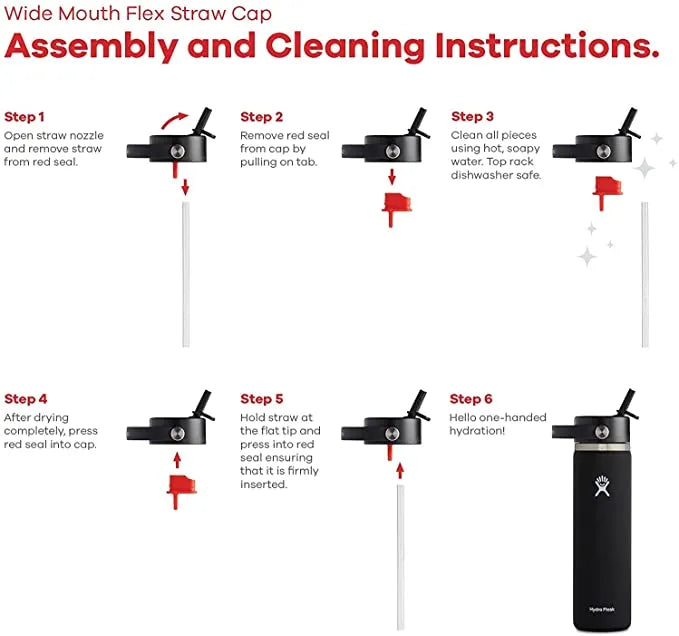 Wide Mouth Flex Straw Cap

Assembly and Cleaning Instructions.

Step 1
Open straw nozzle and remove straw from red seal.

Step 2
Remove red seal from cap by pulling on tab.

Step 3
Clean all pieces using hot, soapy water. Top rack dishwasher safe.

Step 4
After drying completely, press red seal into cap.

Step 5
Hold straw at the flat tip and press into red seal ensuring that it is firmly inserted.

Step 6
Hello one-handed hydration!

Hydro Flask